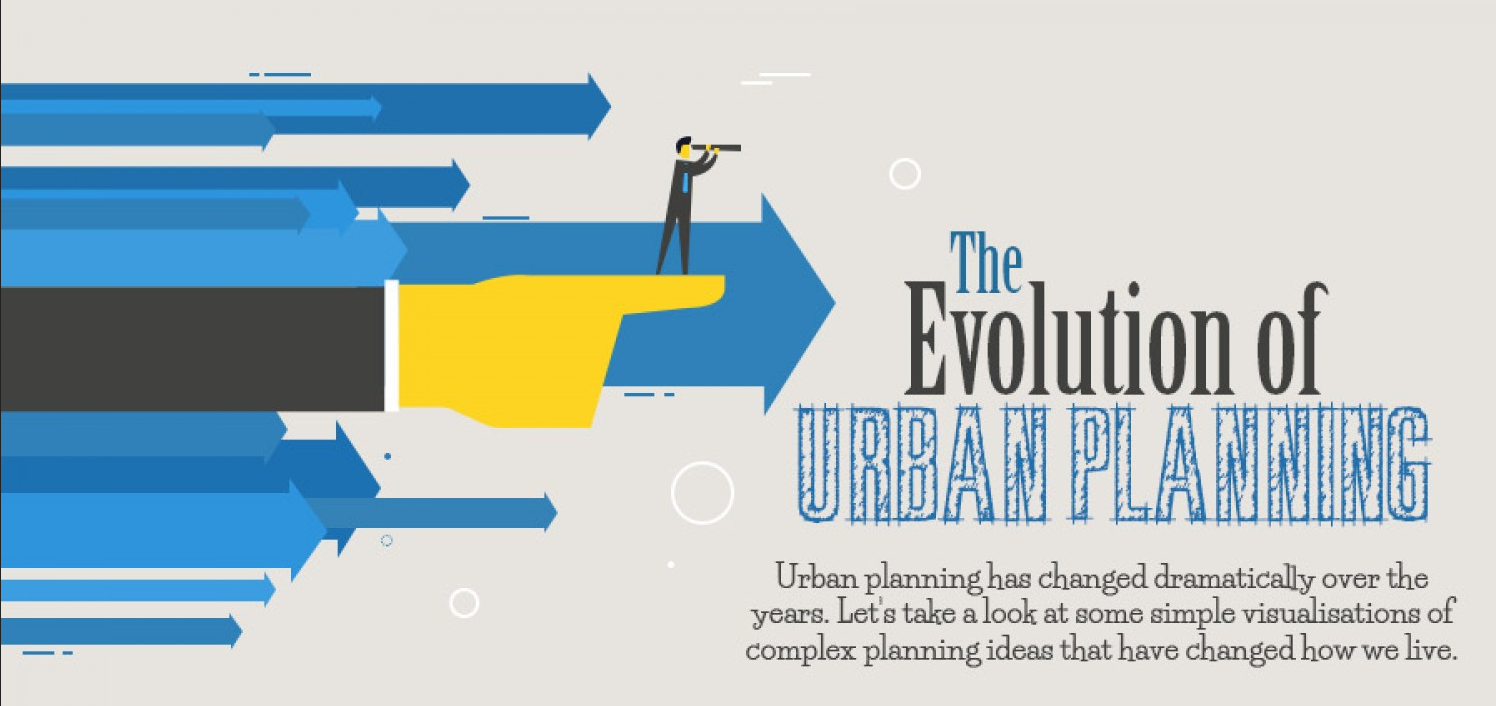 The Evolution of URBAN PLANNING

Urban planning has changed dramatically over the years. Let's take a look at some simple visualisations of complex planning ideas that have changed how we live.