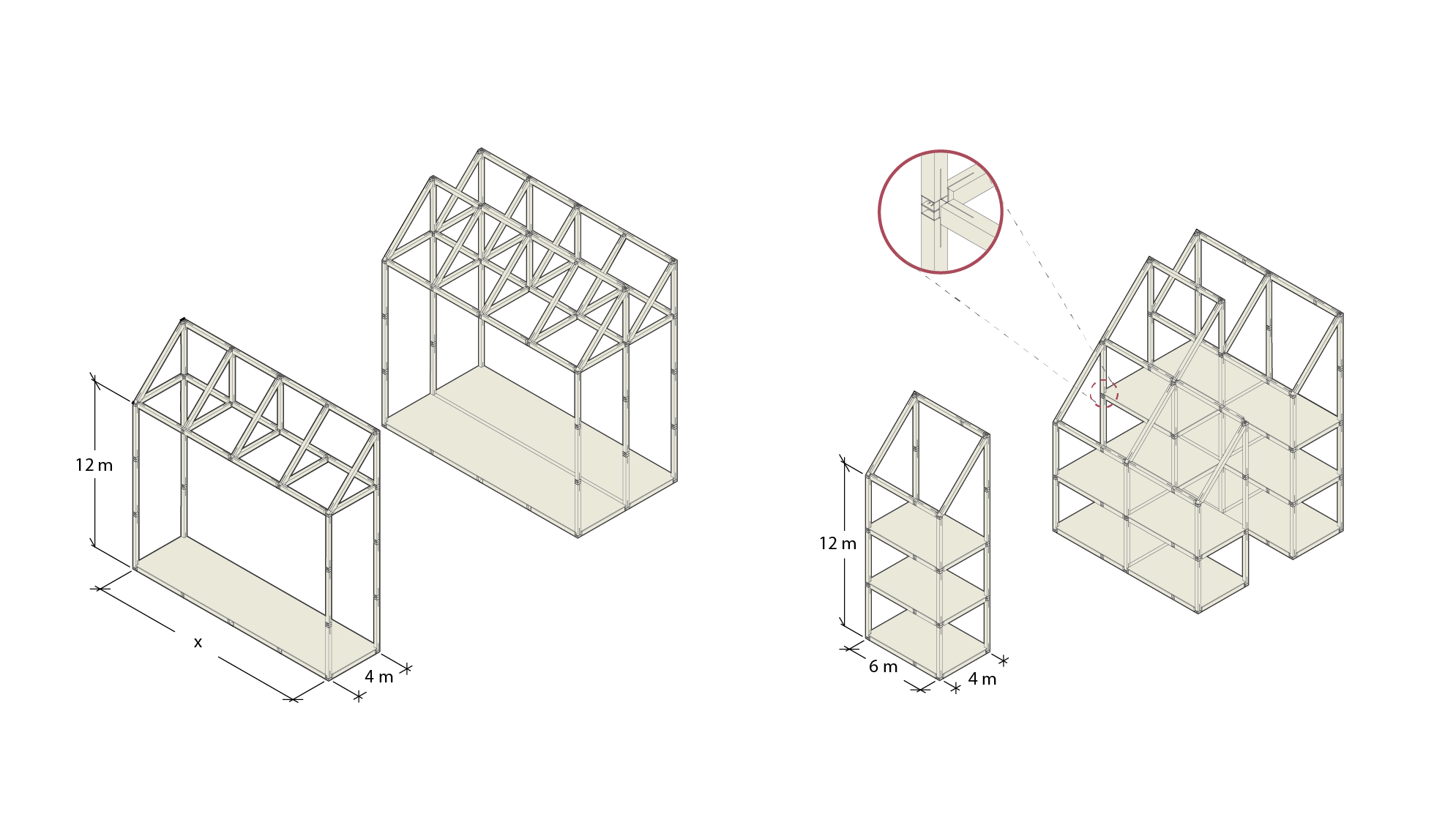 12 m

x

4 m

12 m

6 m

4 m